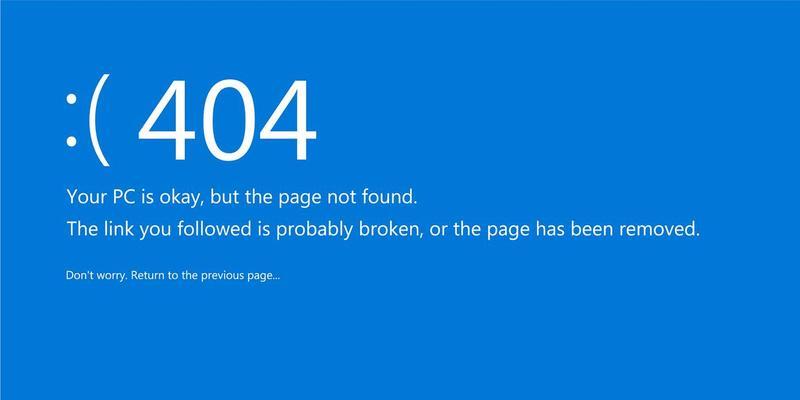 :( 404

Your PC is okay, but the page not found.

The link you followed is probably broken, or the page has been removed.

Don't worry. Return to the previous page...